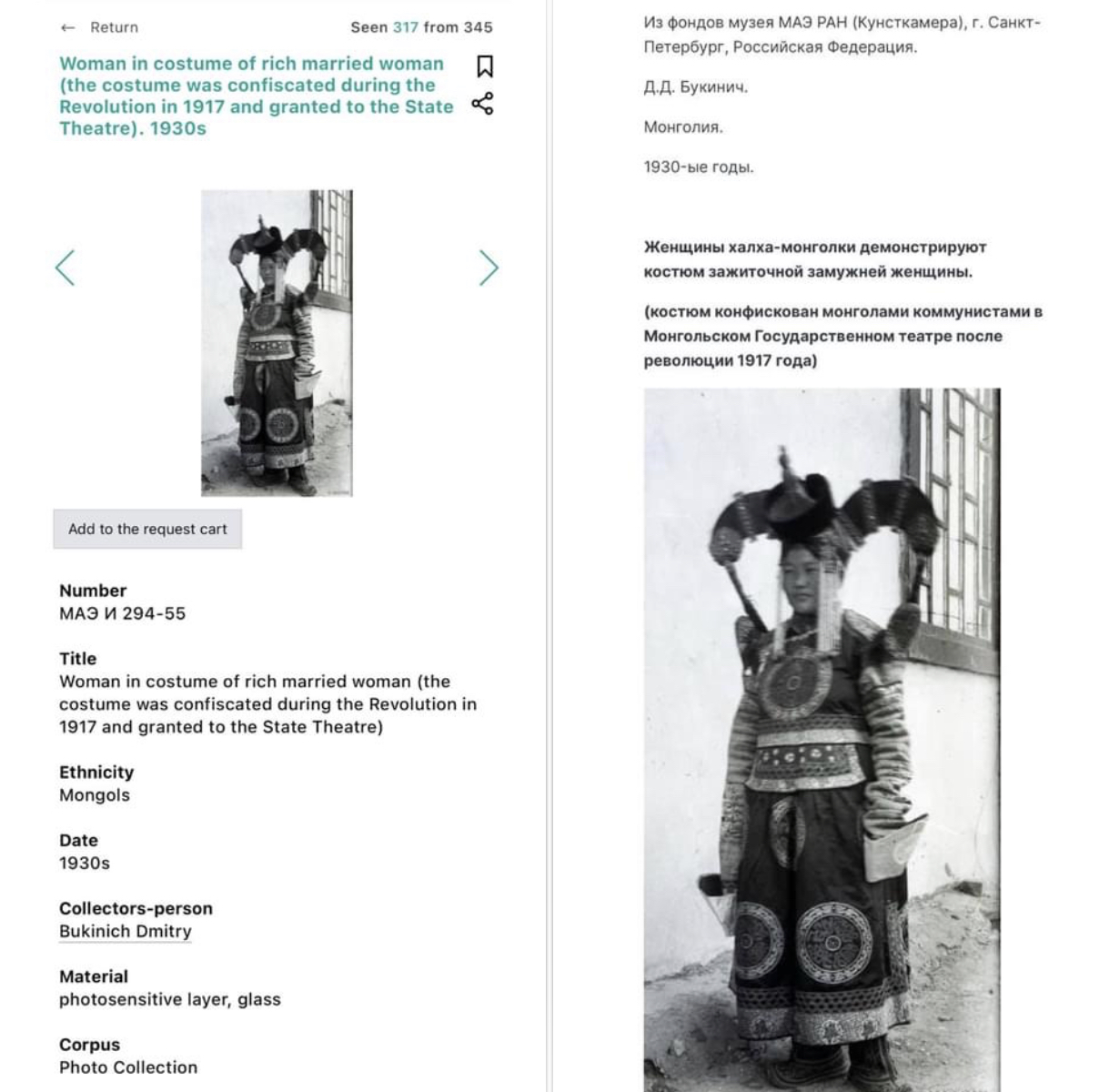 ← Return

Seen 317 from 345

Woman in costume of rich married woman (the costume was confiscated during the Revolution in 1917 and granted to the State Theatre). 1930s

Add to the request cart

Number
МАЭ И 294-55

Title
Woman in costume of rich married woman (the costume was confiscated during the Revolution in 1917 and granted to the State Theatre)

Ethnicity
Mongols

Date
1930s

Collectors-person
Bukinich Dmitry

Material
photosensitive layer, glass

Corpus
Photo Collection

Из фондов музея МАЭ РАН (Кунсткамера), г. Санкт-Петербург, Российская Федерация.

Д.Д. Букинич.

Монголия.

1930-ые годы.

Женщины халха-монголки демонстрируют костюм зажиточной замужней женщины.

(костюм конфискован монголами коммунистами в Монгольском Государственном театре после революции 1917 года)